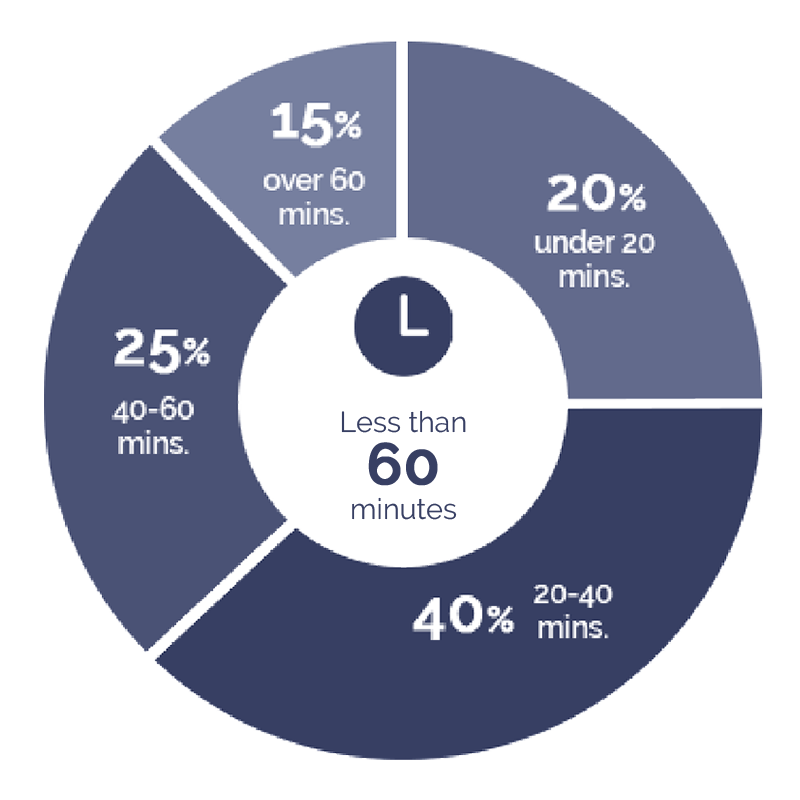 15%
over 60 mins.

20%
under 20 mins.

25%
40-60 mins.

Less than
60
minutes

40%
20-40 mins.