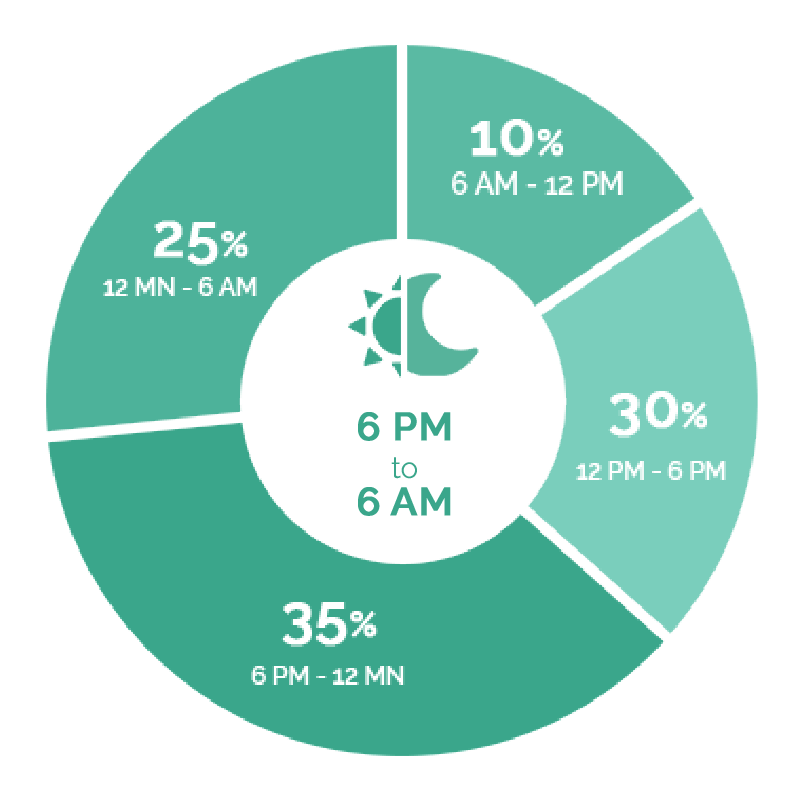 10%
6 AM - 12 PM

25%
12 MN - 6 AM

6 PM
to
6 AM

30%
12 PM - 6 PM

35%
6 PM - 12 MN